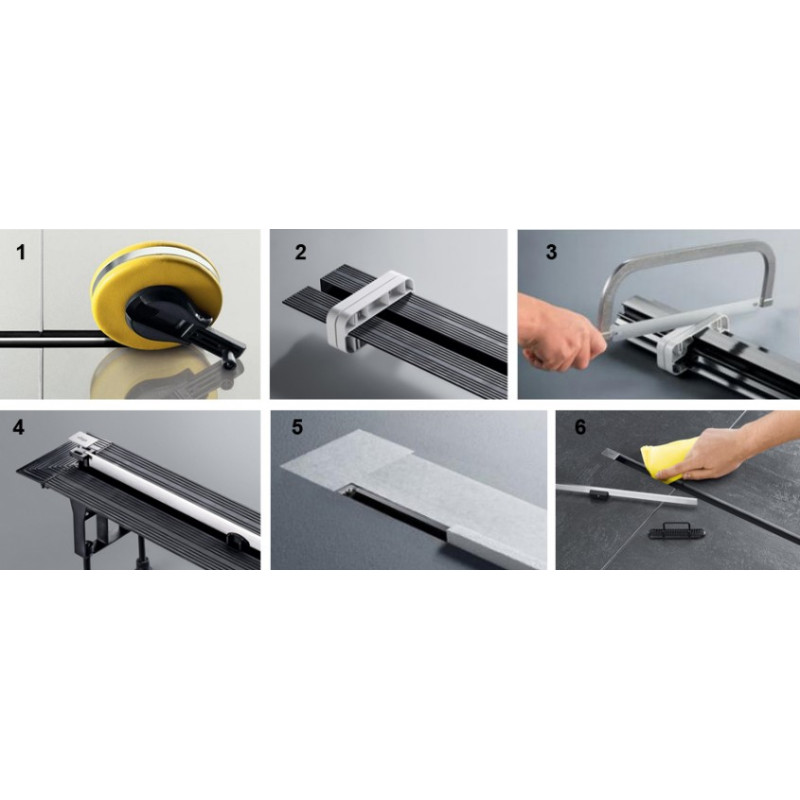 1

2

3

4

5

6