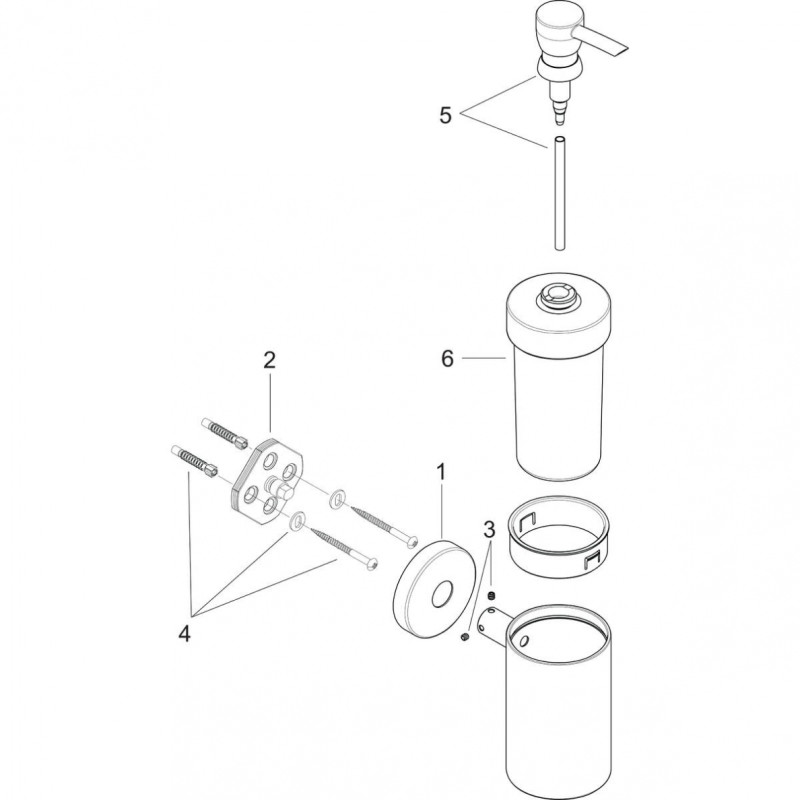 5

6

2

1

3

4