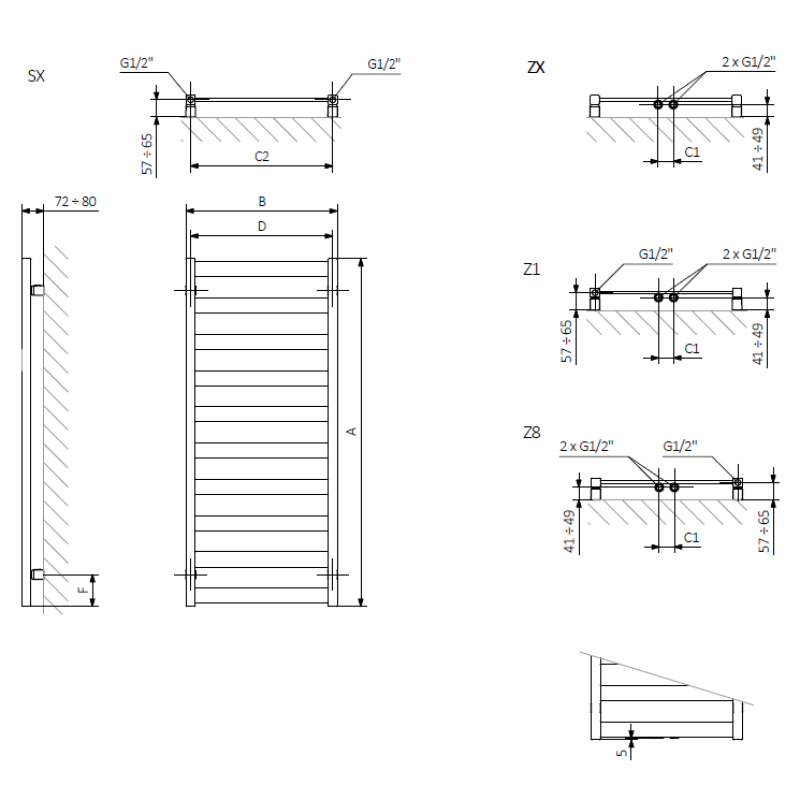 SX
G1/2"
G1/2"
57 ÷ 65
C2
72 ÷ 80
B
D
A
F
ZX
2 x G1/2"
C1
41 ÷ 49
Z1
G1/2"
2 x G1/2"
57 ÷ 65
C1
41 ÷ 49
Z8
2 x G1/2"
G1/2"
41 ÷ 49
C1
57 ÷ 65
5